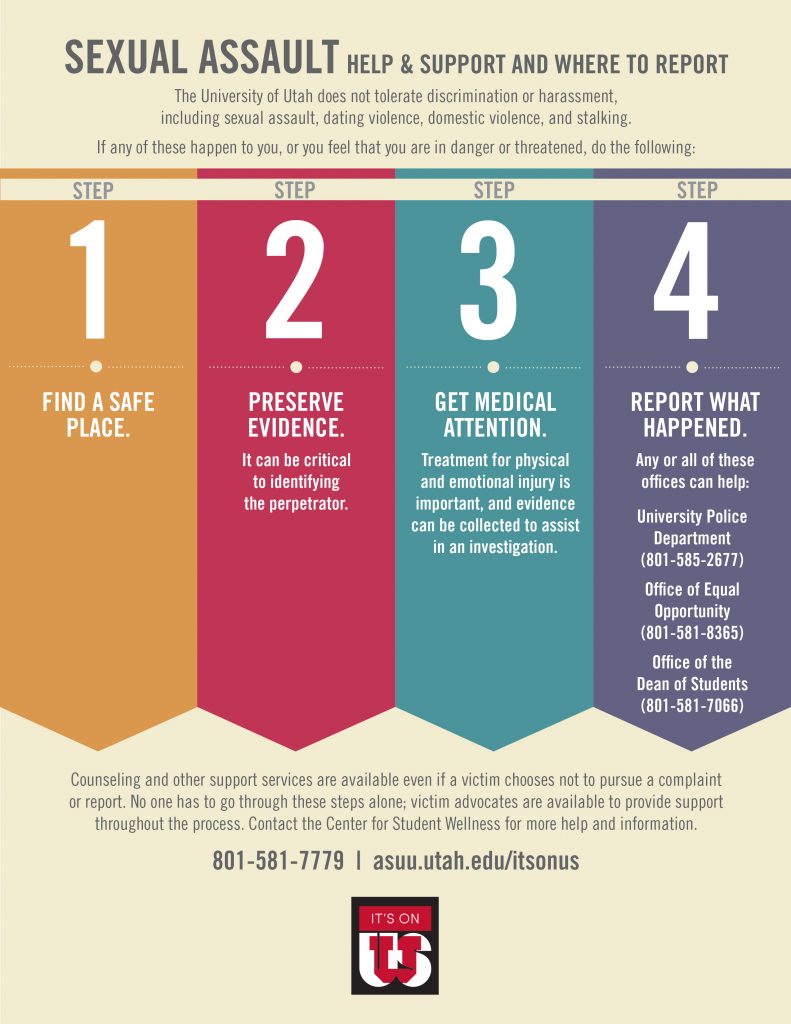 SEXUAL ASSAULT HELP & SUPPORT AND WHERE TO REPORT

The University of Utah does not tolerate discrimination or harassment, including sexual assault, dating violence, domestic violence, and stalking.

If any of these happen to you, or you feel that you are in danger or threatened, do the following:

STEP
1
FIND A SAFE PLACE.

STEP
2
PRESERVE EVIDENCE.
It can be critical to identifying the perpetrator.

STEP
3
GET MEDICAL ATTENTION.
Treatment for physical and emotional injury is important, and evidence can be collected to assist in an investigation.

STEP
4
REPORT WHAT HAPPENED.
Any or all of these offices can help:
University Police Department (801-585-2677)
Office of Equal Opportunity (801-581-8365)
Office of the Dean of Students (801-581-7066)

Counseling and other support services are available even if a victim chooses not to pursue a complaint or report. No one has to go through these steps alone; victim advocates are available to provide support throughout the process. Contact the Center for Student Wellness for more help and information.

801-581-7779 | asuu.utah.edu/itsonus

IT'S ON US